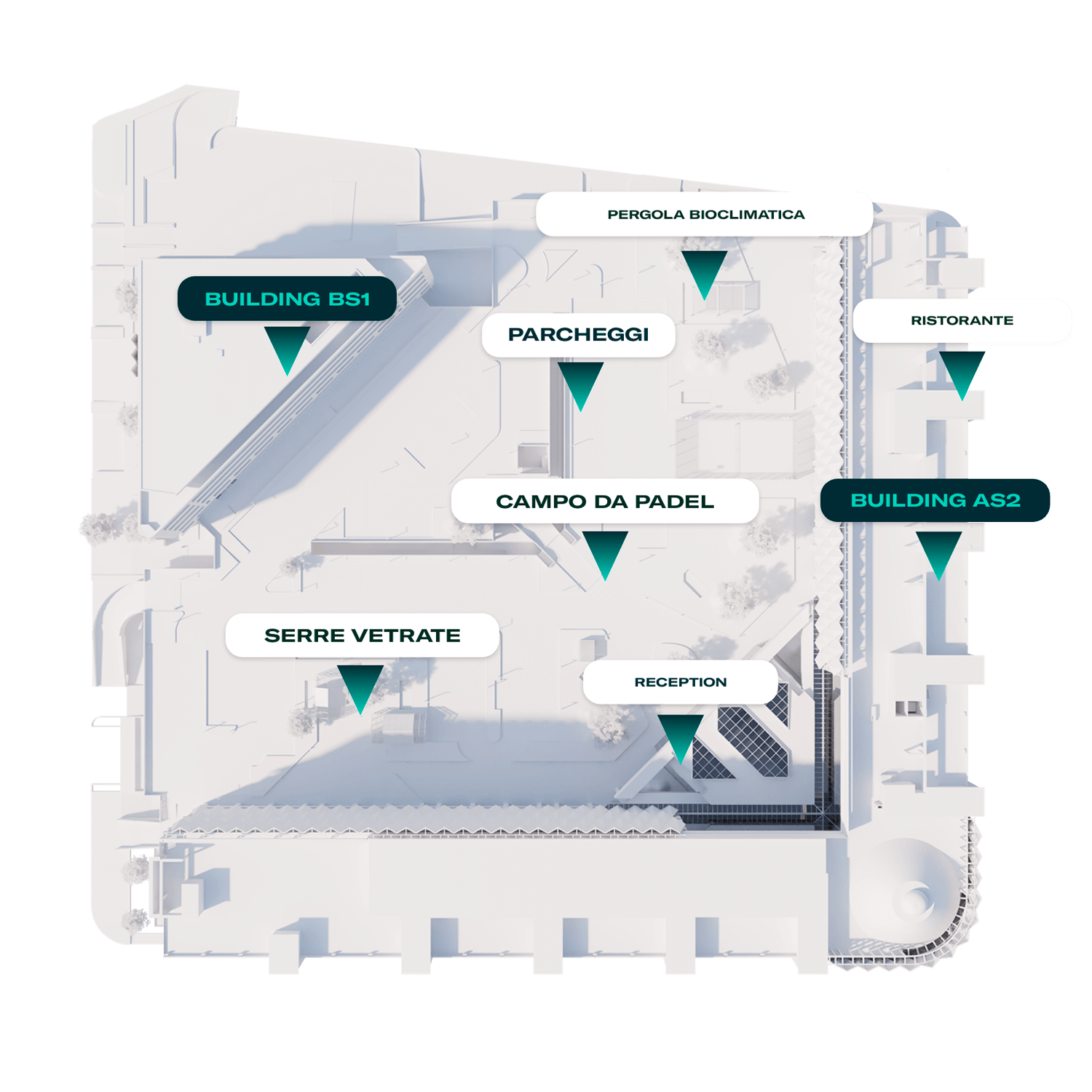 PERGOLA BIOCLIMATICA

BUILDING BS1

PARCHEGGI

RISTORANTE

CAMPO DA PADEL

BUILDING AS2

SERRE VETRATE

RECEPTION